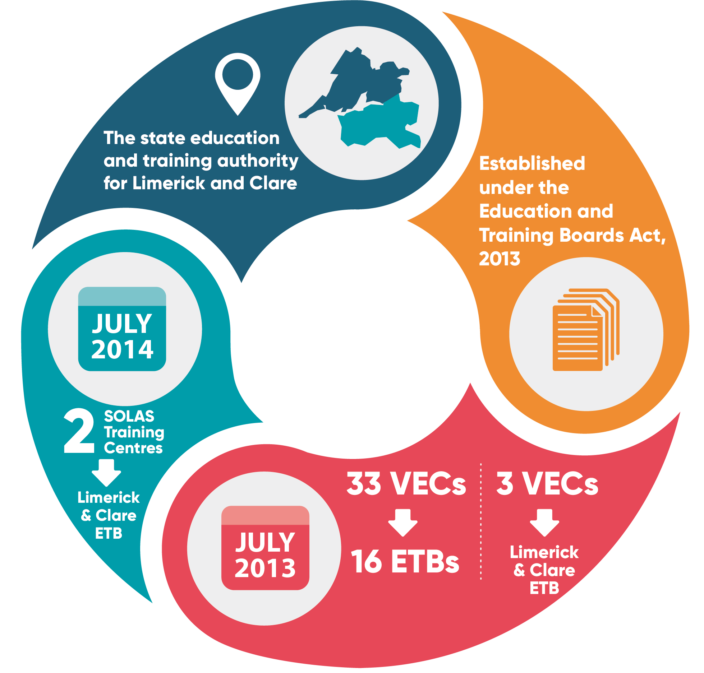 The state education and training authority for Limerick and Clare

Established under the Education and Training Boards Act, 2013

JULY 2013

33 VECs

16 ETBs

3 VECs

Limerick & Clare ETB

JULY 2014

2 SOLAS Training Centres

Limerick & Clare ETB